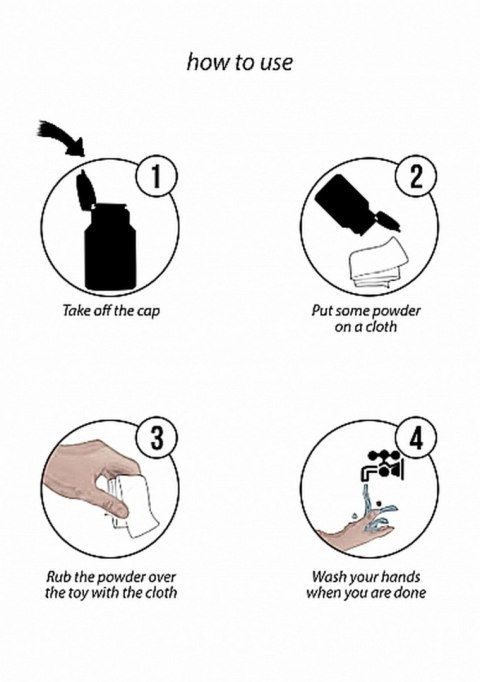 how to use

1

Take off the cap

2

Put some powder on a cloth

3

Rub the powder over the toy with the cloth

4

Wash your hands when you are done